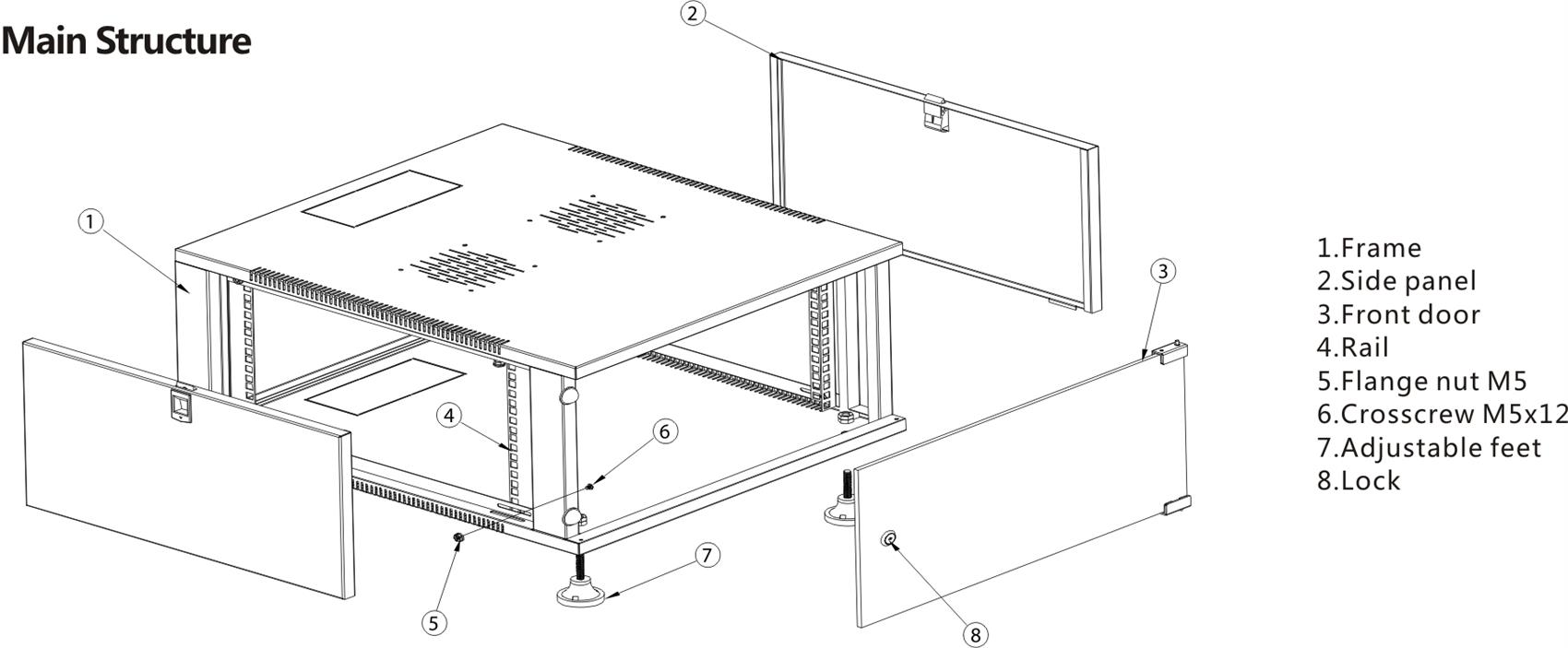 Main Structure

2

1

3

4

6

7

5

8

1.Frame
2.Side panel
3.Front door
4.Rail
5.Flange nut M5
6.Crosscrew M5x12
7.Adjustable feet
8.Lock